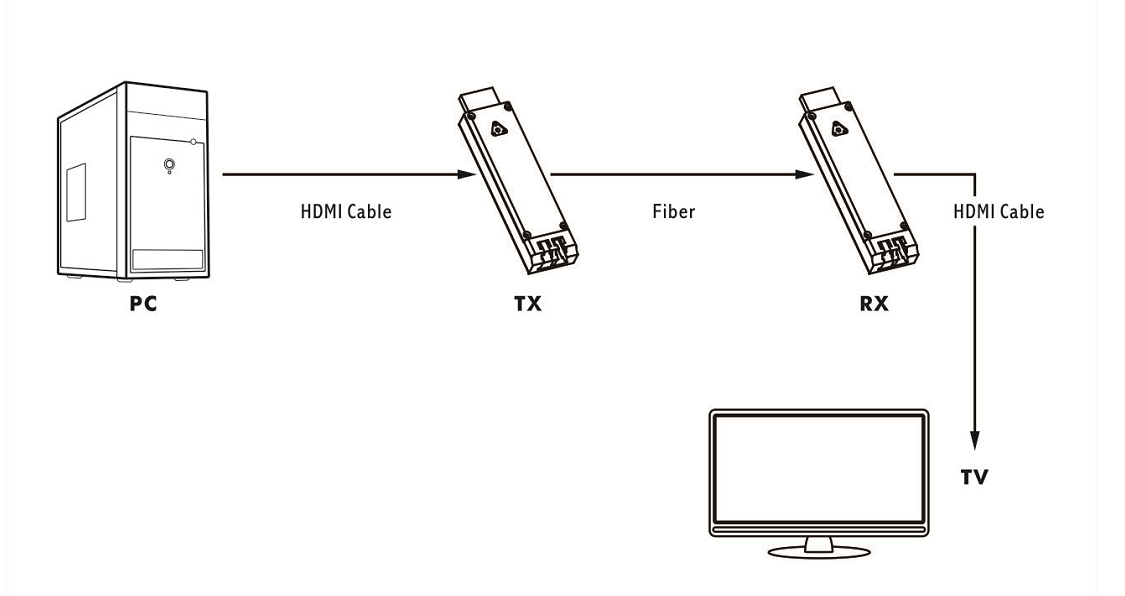 HDMI Cable

Fiber

HDMI Cable

PC

TX

RX

TV